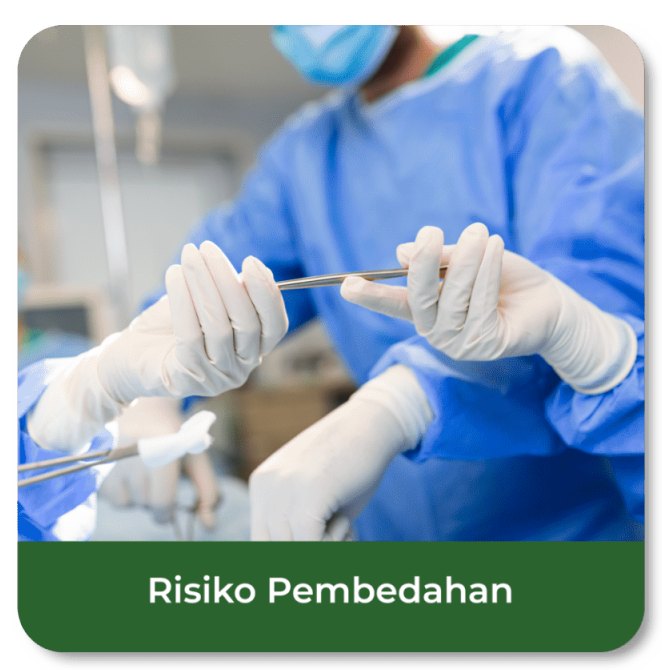 Risiko Pembedahan