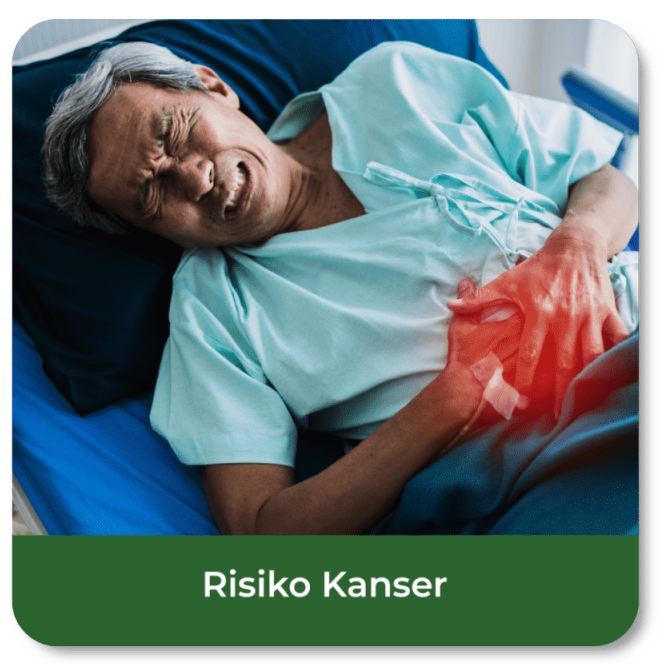 Risiko Kanser