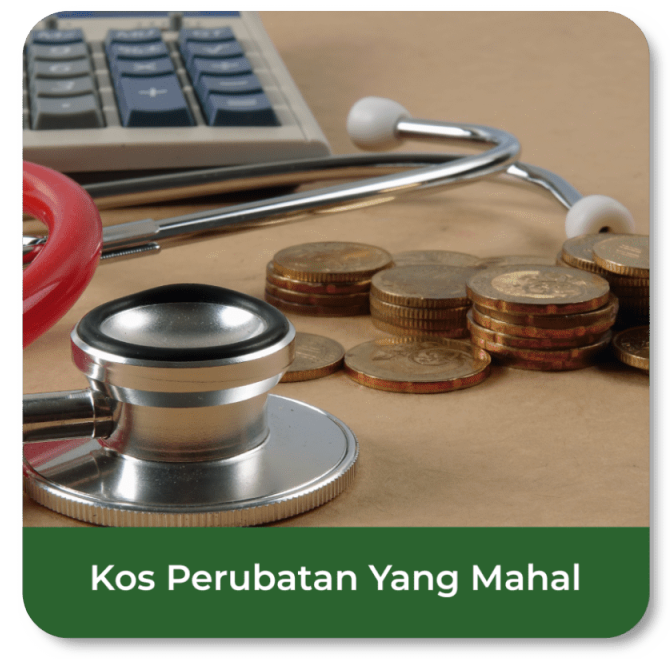 Kos Perubatan Yang Mahal