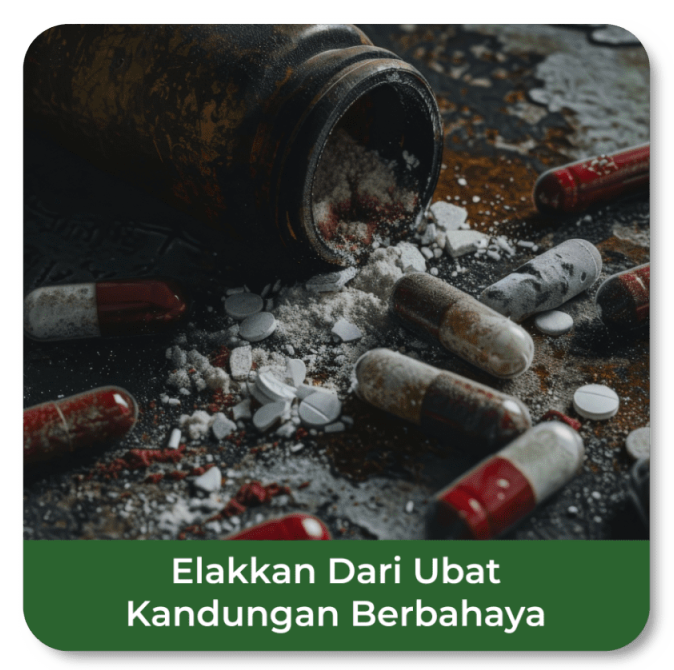 Elakkan Dari Ubat
Kandungan Berbahaya