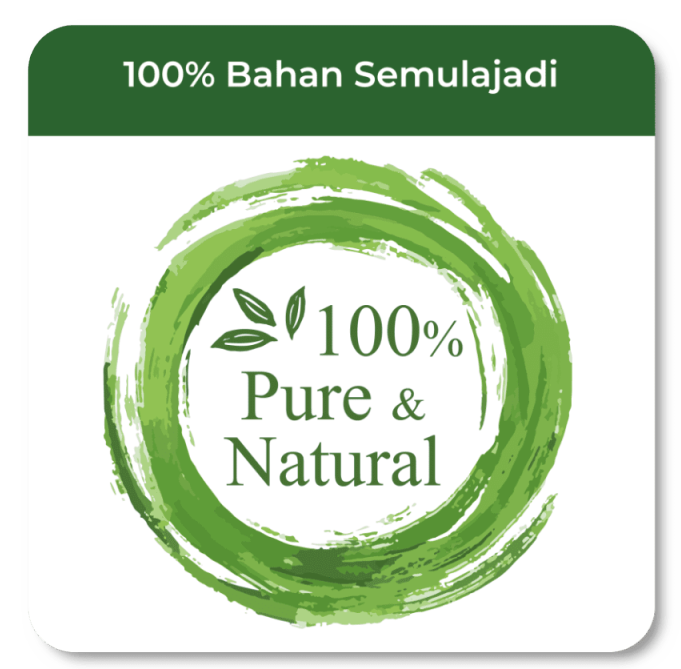 100% Bahan Semulajadi

100%
Pure & Natural