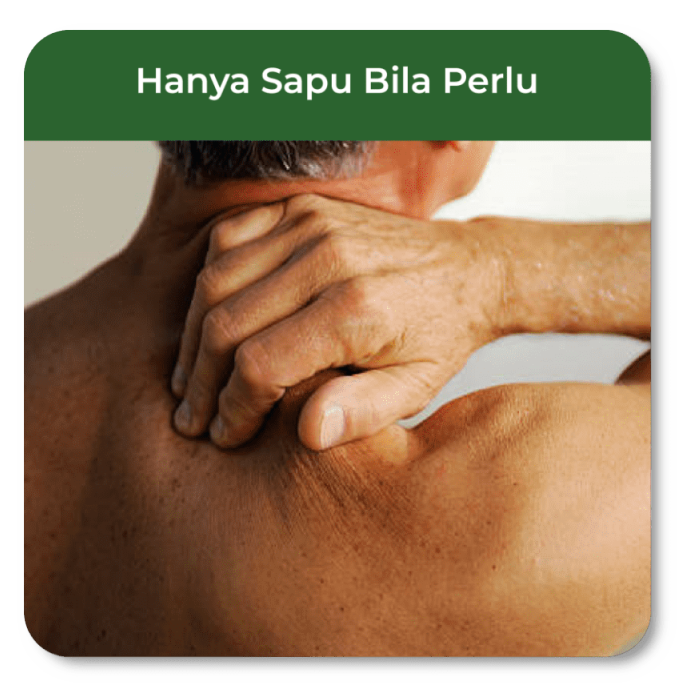 Hanya Sapu Bila Perlu