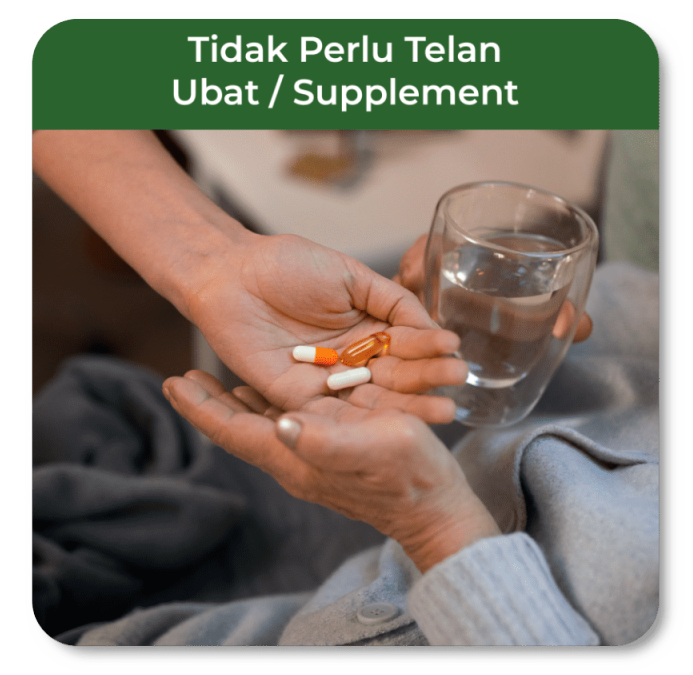 Tidak Perlu Telan
Ubat / Supplement